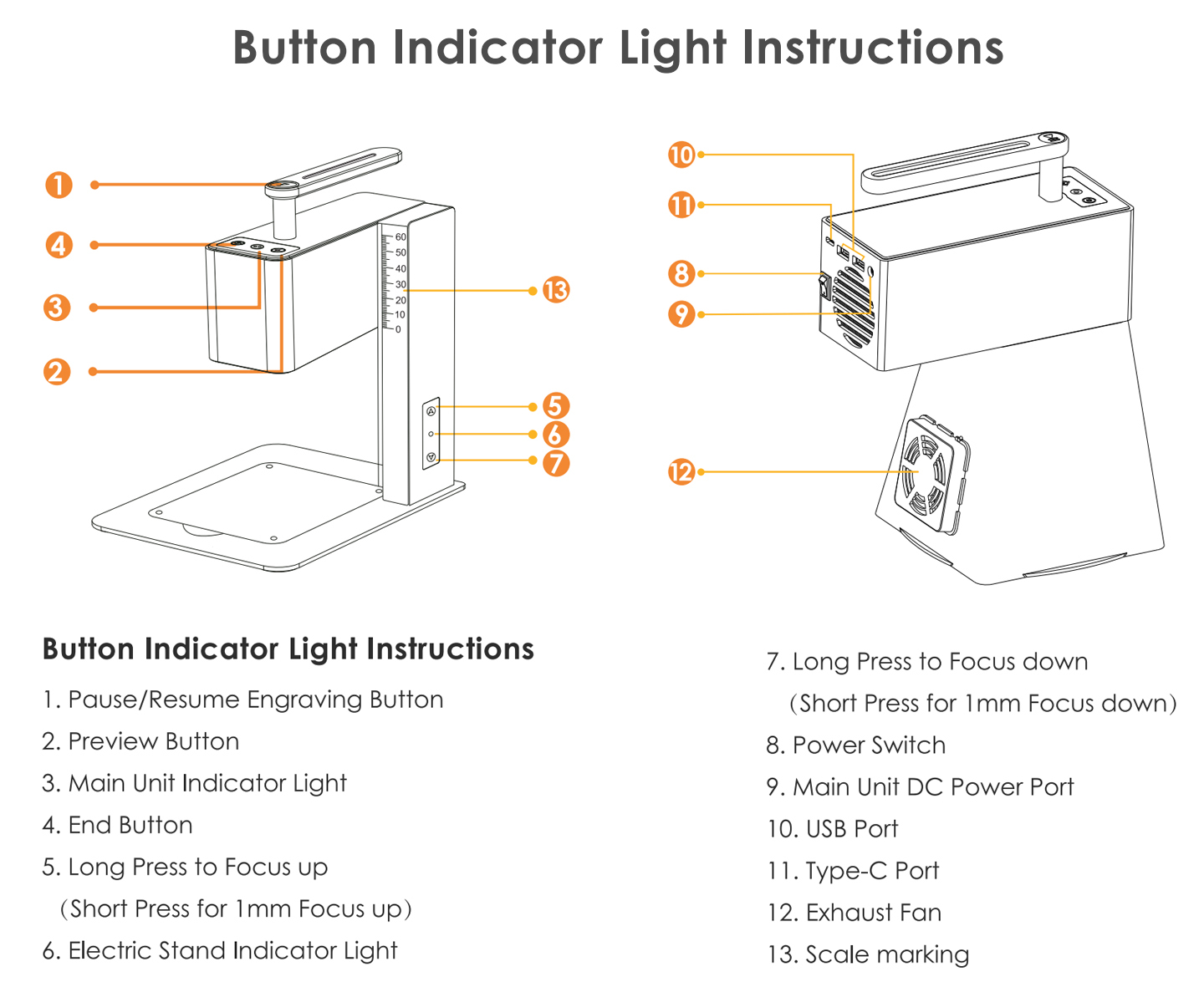 Button Indicator Light Instructions

1
4
3
2
60
50
40
30
20
10
0
13
5
6
7

10
11
8
9
12

Button Indicator Light Instructions

1. Pause/Resume Engraving Button

2. Preview Button

3. Main Unit Indicator Light

4. End Button

5. Long Press to Focus up (Short Press for 1mm Focus up)

6. Electric Stand Indicator Light

7. Long Press to Focus down (Short Press for 1mm Focus down)

8. Power Switch

9. Main Unit DC Power Port

10. USB Port

11. Type-C Port

12. Exhaust Fan

13. Scale marking