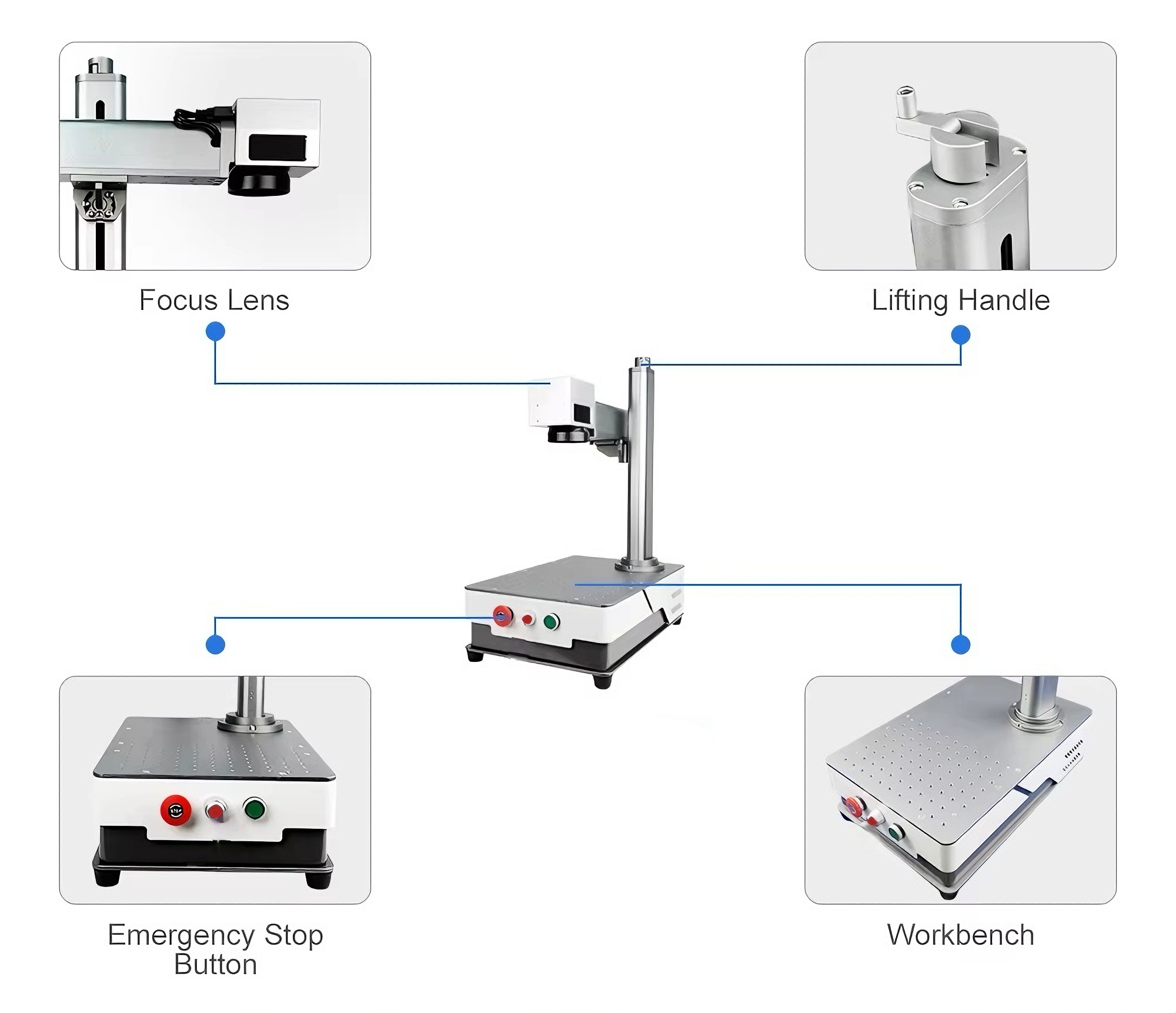 Focus Lens

Lifting Handle

Emergency Stop Button

Workbench